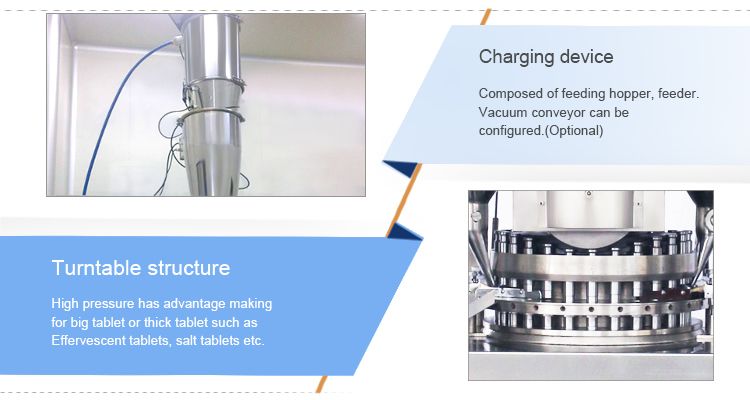 Charging device

Composed of feeding hopper, feeder. Vacuum conveyor can be configured.(Optional)

Turntable structure

High pressure has advantage making for big tablet or thick tablet such as Effervescent tablets, salt tablets etc.